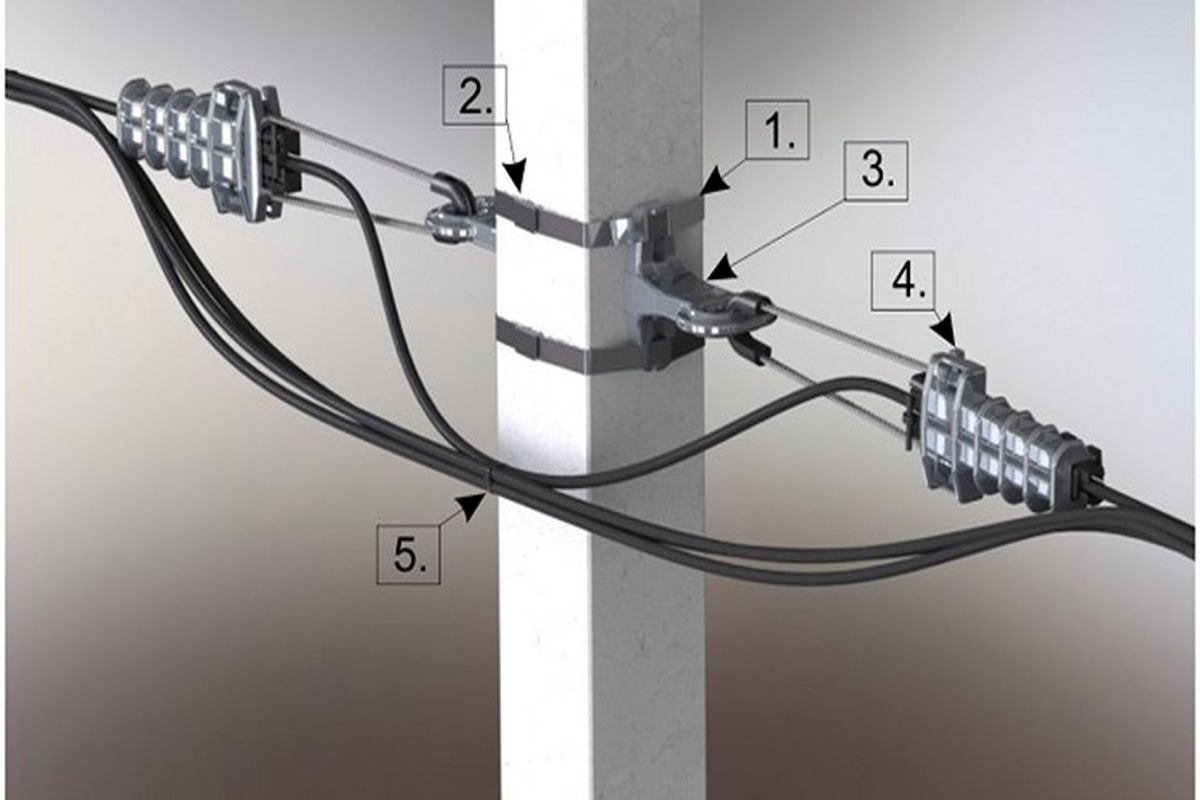 2.
1.
3.
4.
5.